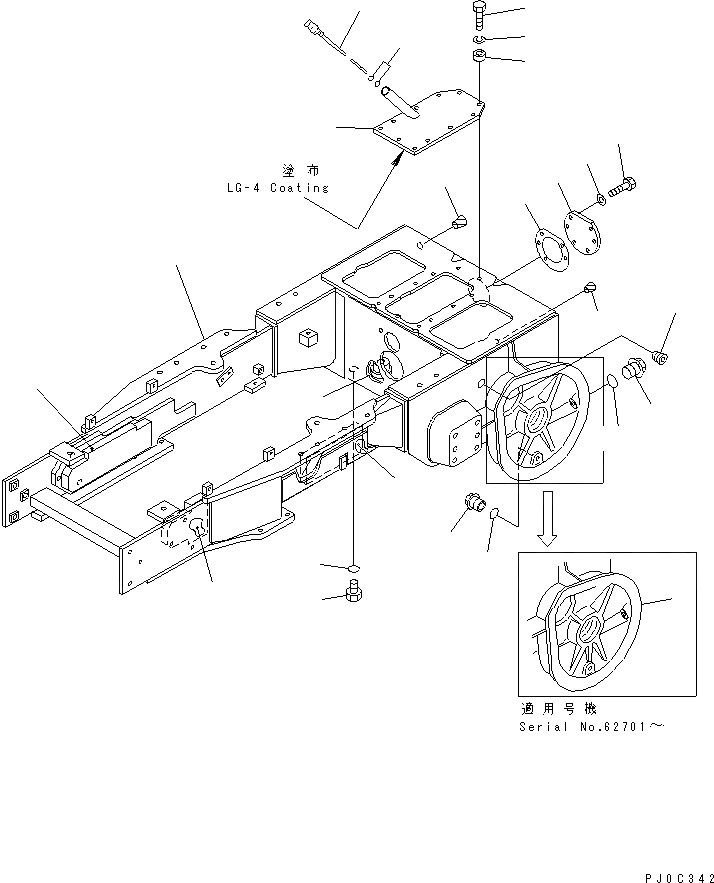 塗布
LG-4 Coating

適用号機
Serial No.62701～

PJ0C342