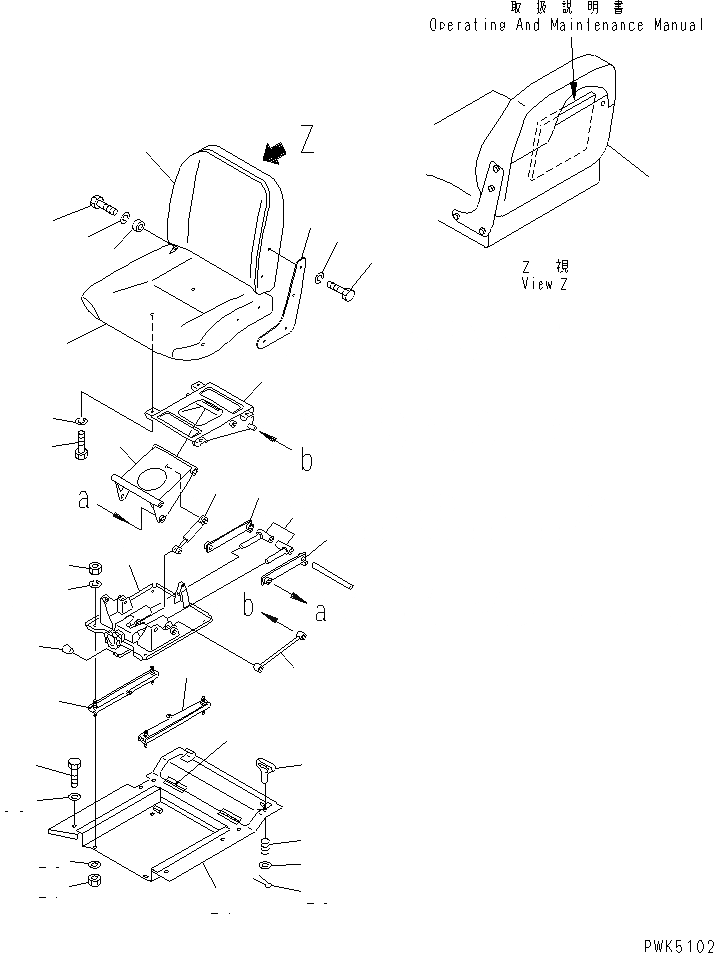 取扱説明書
Operating And Maintenance Manual

Z

Z 視
View Z

b

a

b

a

PWK5102