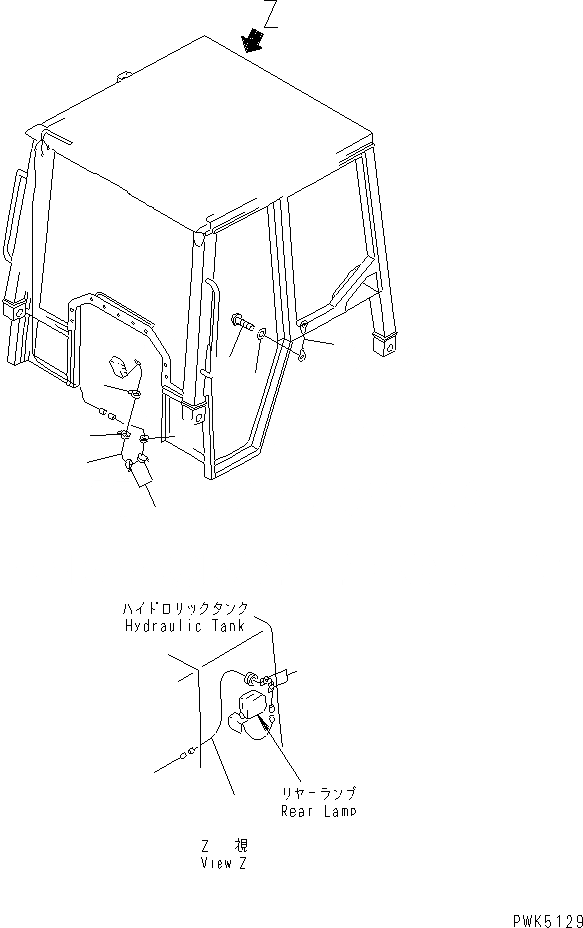 Z

ハイドロリックタンク
Hydraulic Tank

リヤーランプ
Rear Lamp

Z 視
View Z

PWK5129