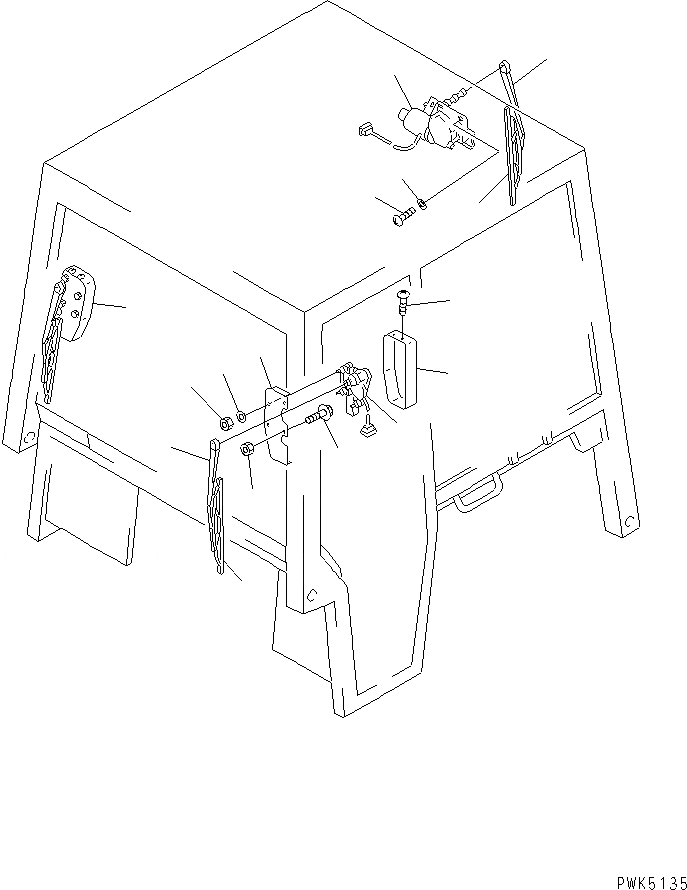 PWK5135