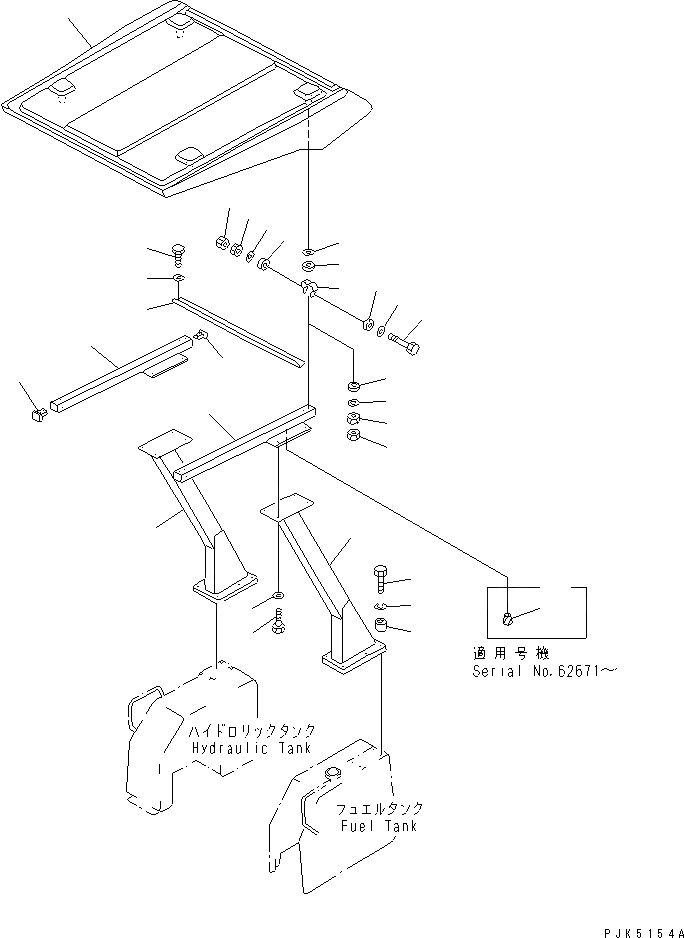 適用号機
Serial No.62671～

ハイドロリックタンク
Hydraulic Tank

フュエルタンク
Fuel Tank

PJK5154A