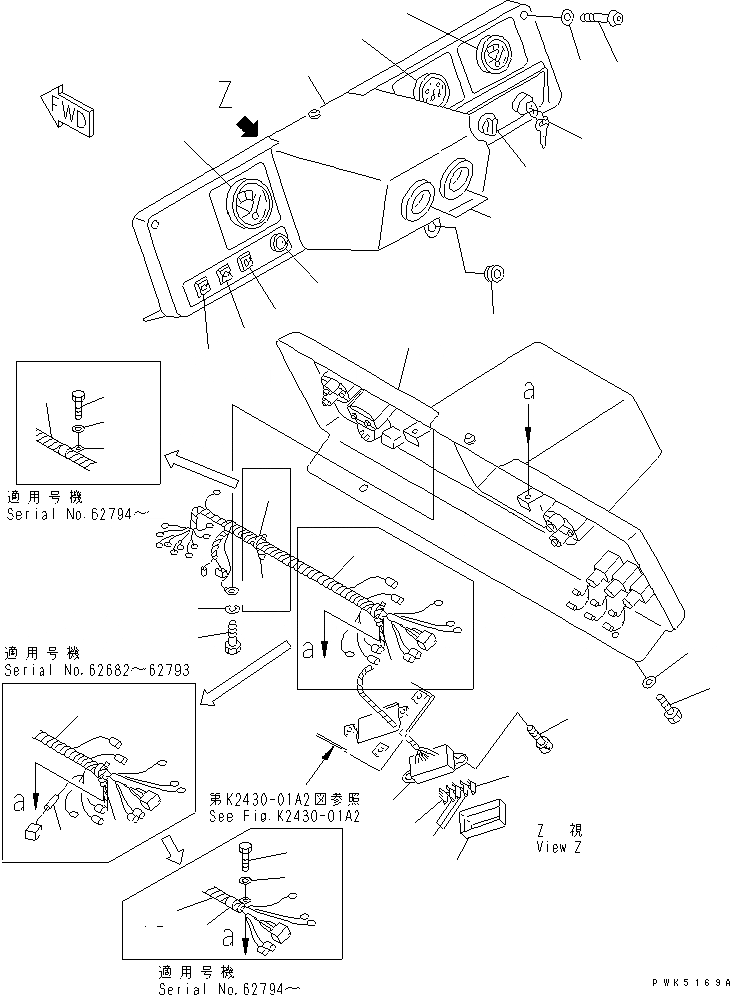 FWD

Z

a

適用号機
Serial No.62794～

適用号機
Serial No.62682～62793

a

a

第K2430-01A2図参照
See Fig.K2430-01A2

Z 視
View Z

a

適用号機
Serial No.62794～

PWK5169A