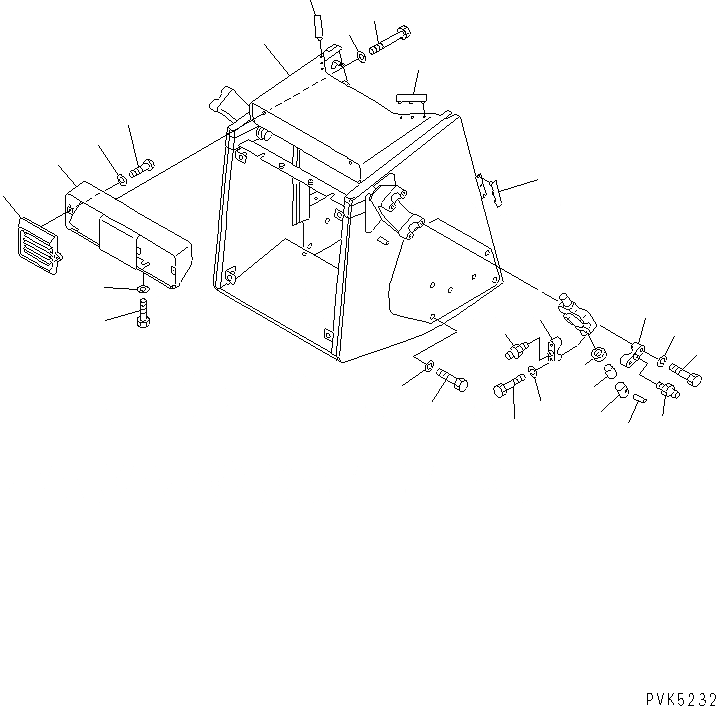 PVK5232