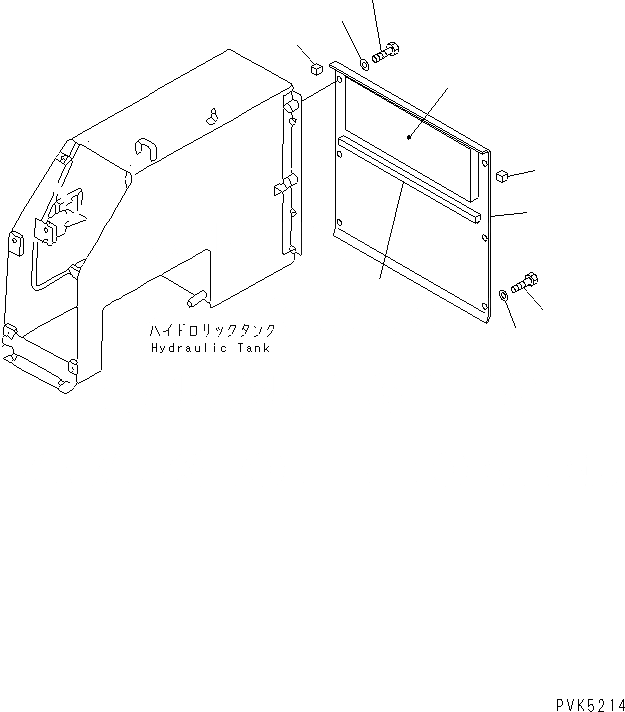 ハイドロリックタンク
Hydraulic Tank

PVK5214