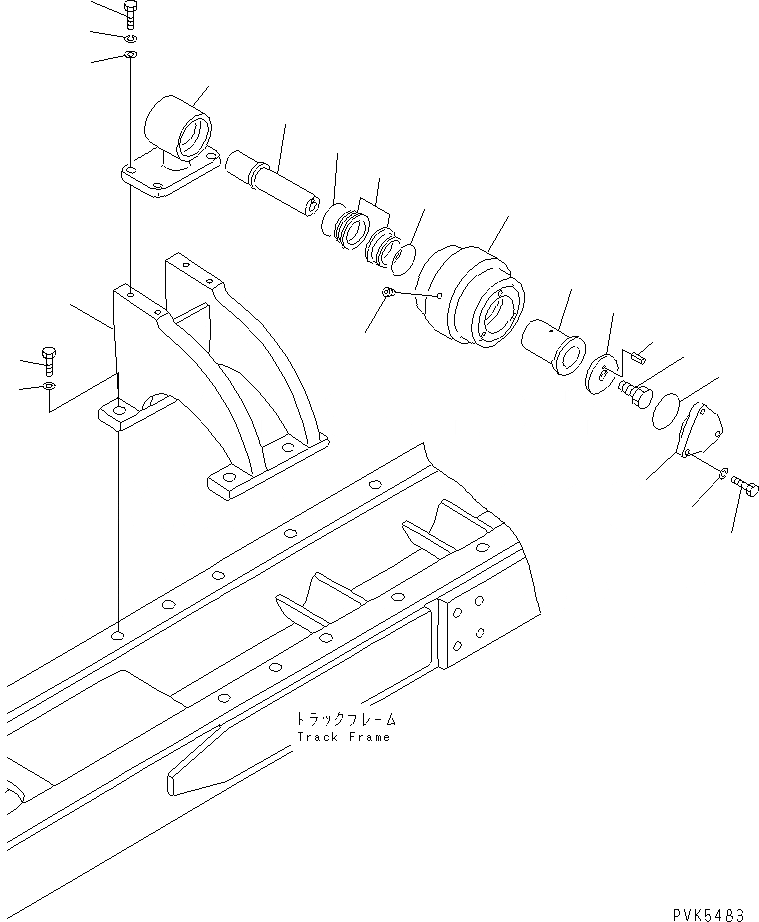 トラックフレーム
Track Frame

PVK5483