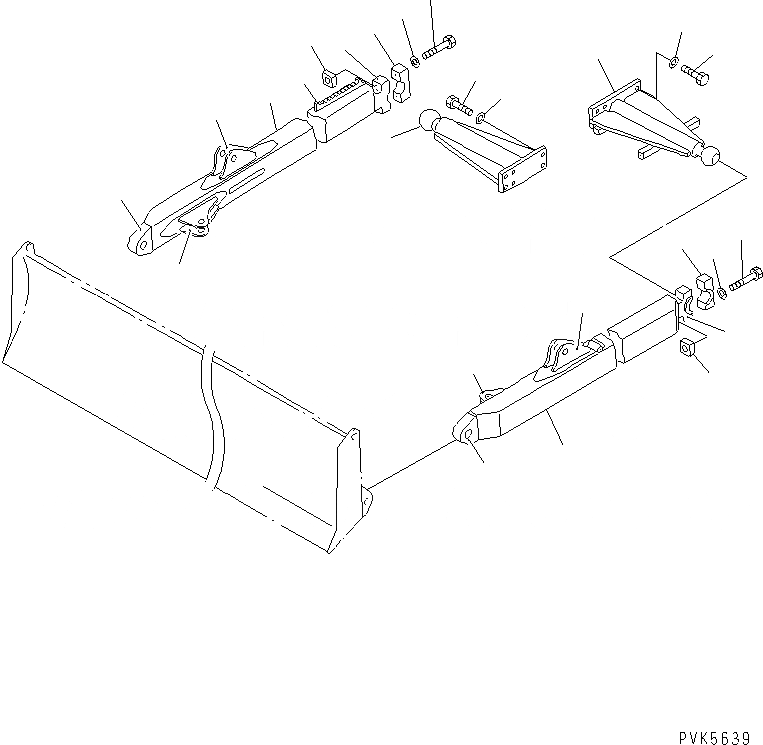 PVK5639