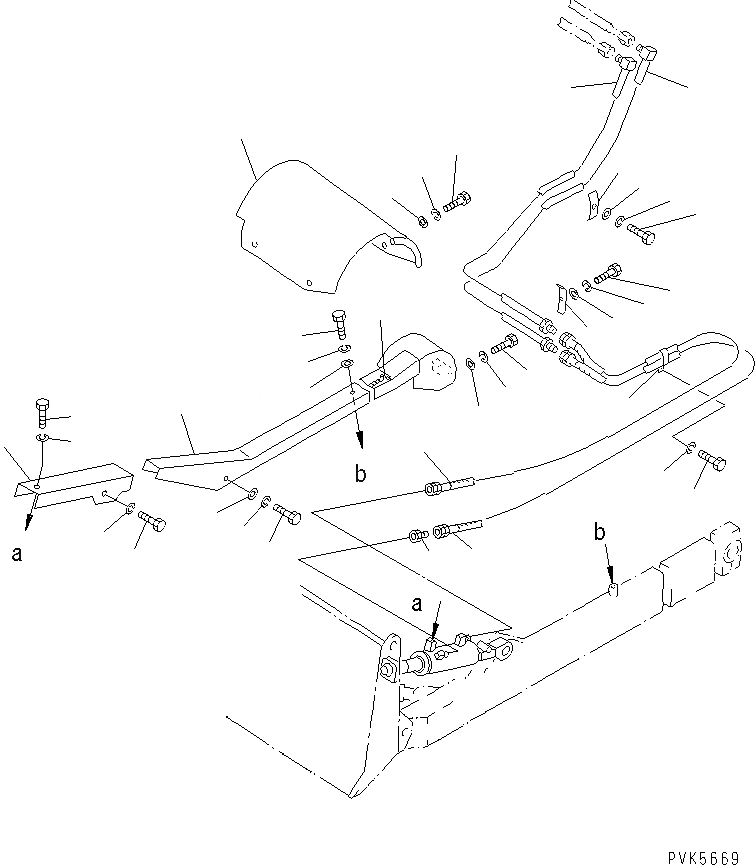 b

a

b

a

PVK5669