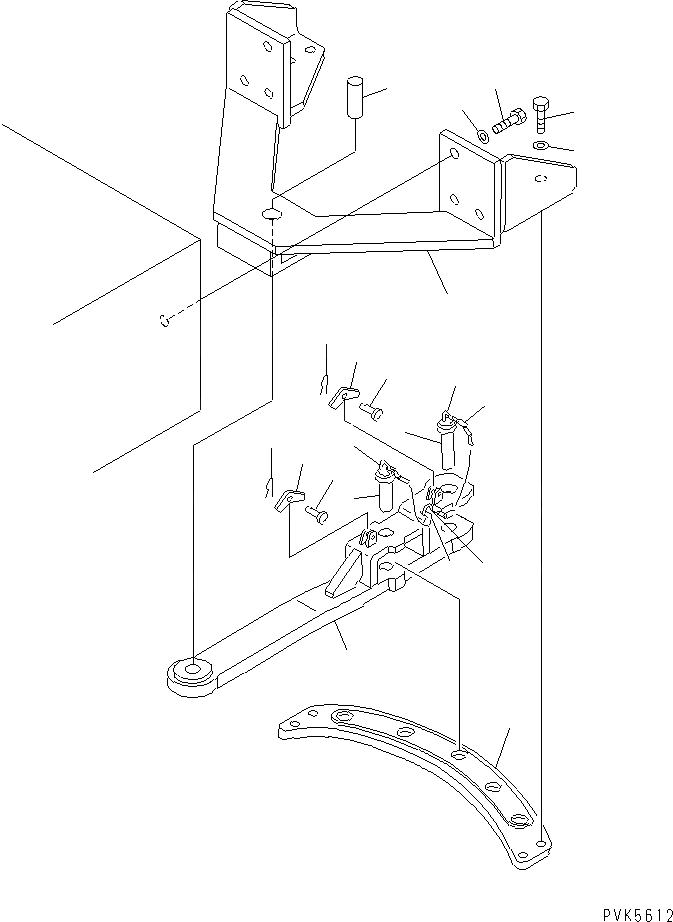 PVK5612