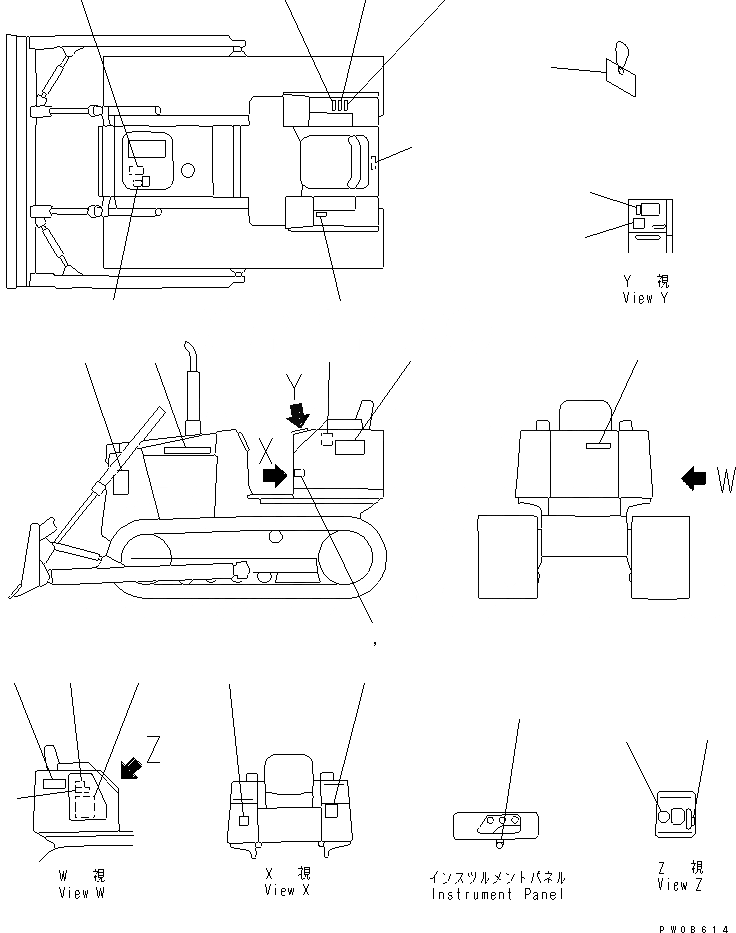 Y 視
View Y

Y
X
W

Z

W 視
View W

X 視
View X

インスツルメントパネル
Instrument Panel

Z 視
View Z

PW08614