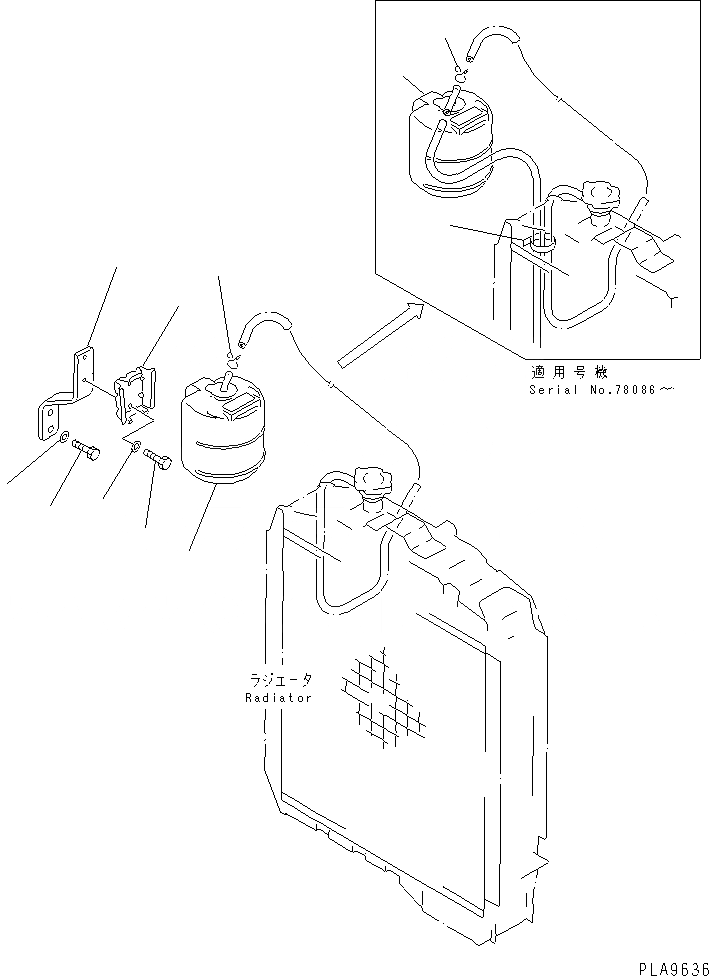 適用号機
Serial No.78086～

ラジエータ
Radiator

PLA9636