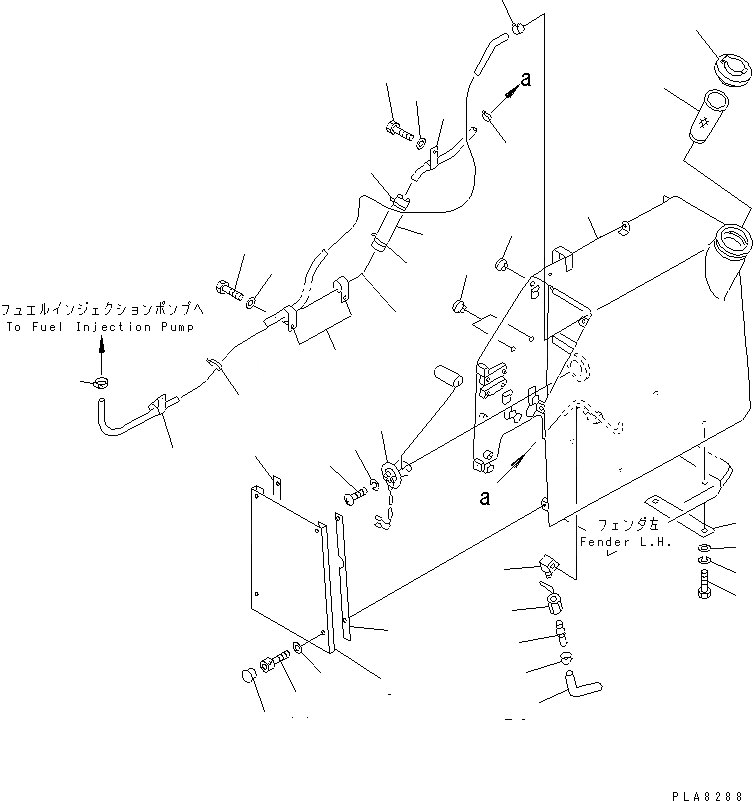 a

フュエルインジェクションポンプへ
To Fuel Injection Pump

a

フェンダ左
Fender L.H.

PLA8288