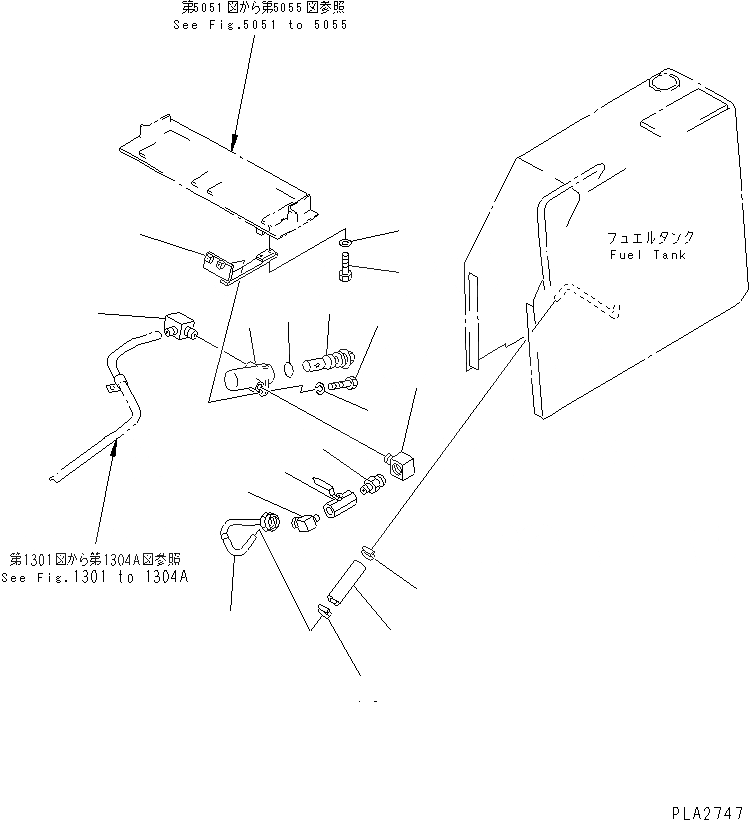 第5051図から第5055図参照
See Fig.5051 to 5055

フュエルタンク
Fuel Tank

第1301図から第1304A図参照
See Fig.1301 to 1304A

PLA2747