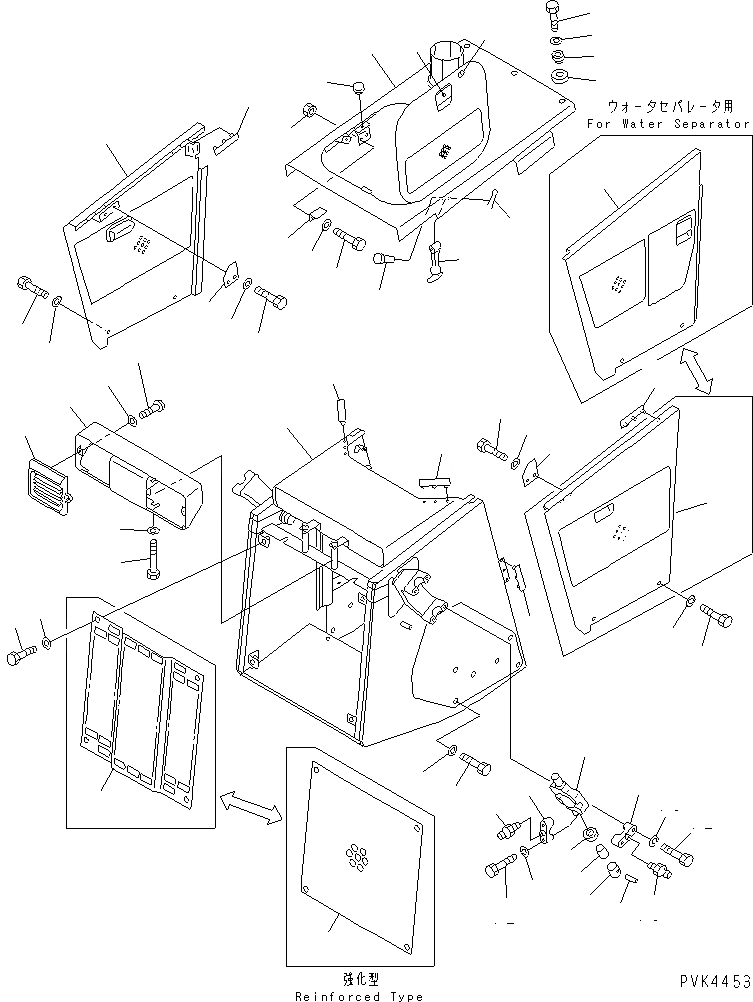 ウォータセパレータ用
For Water Separator

強化型
Reinforced Type

PVK4453