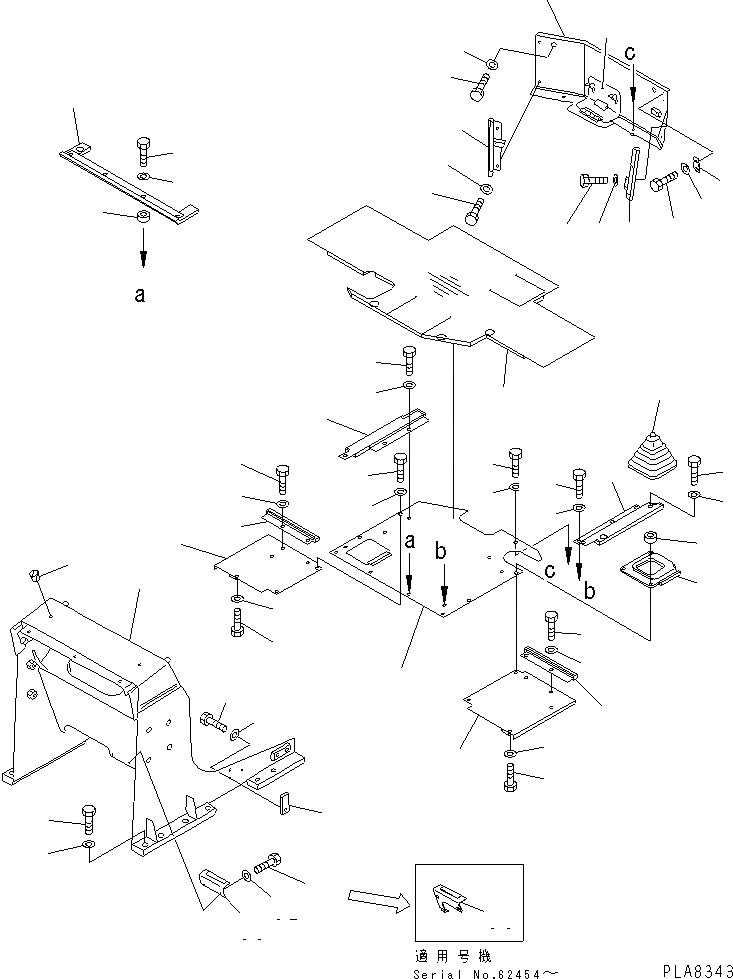 c

a

a

b

c

b

適用号機
Serial No.62454～

PLA8343