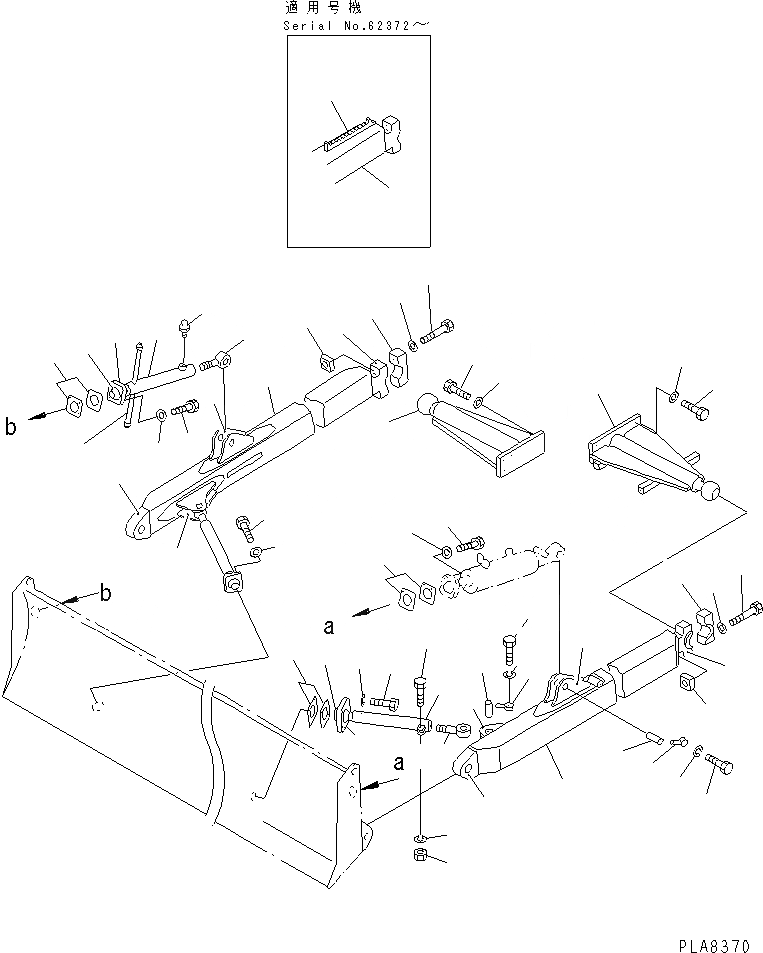 適用号機
Serial No.62372～

b

b

a

a

PLA8370