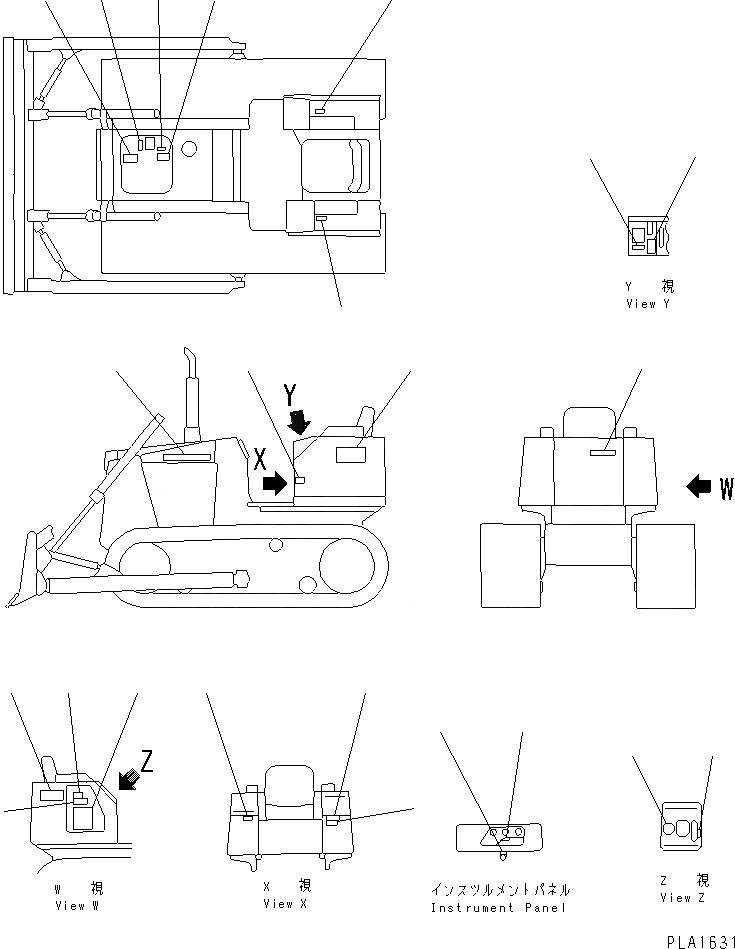 Y 視
View Y

Y

X

W

Z

W 視
View W

X 視
View X

インスツルメントパネル
Instrument Panel

Z 視
View Z

PLA1631