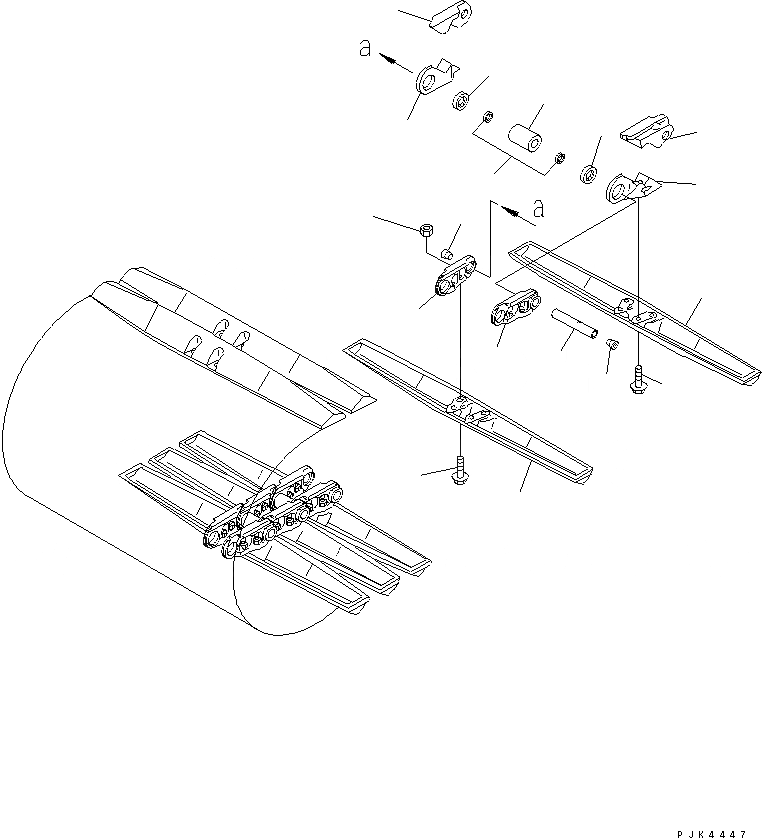 a

a

PJK4447