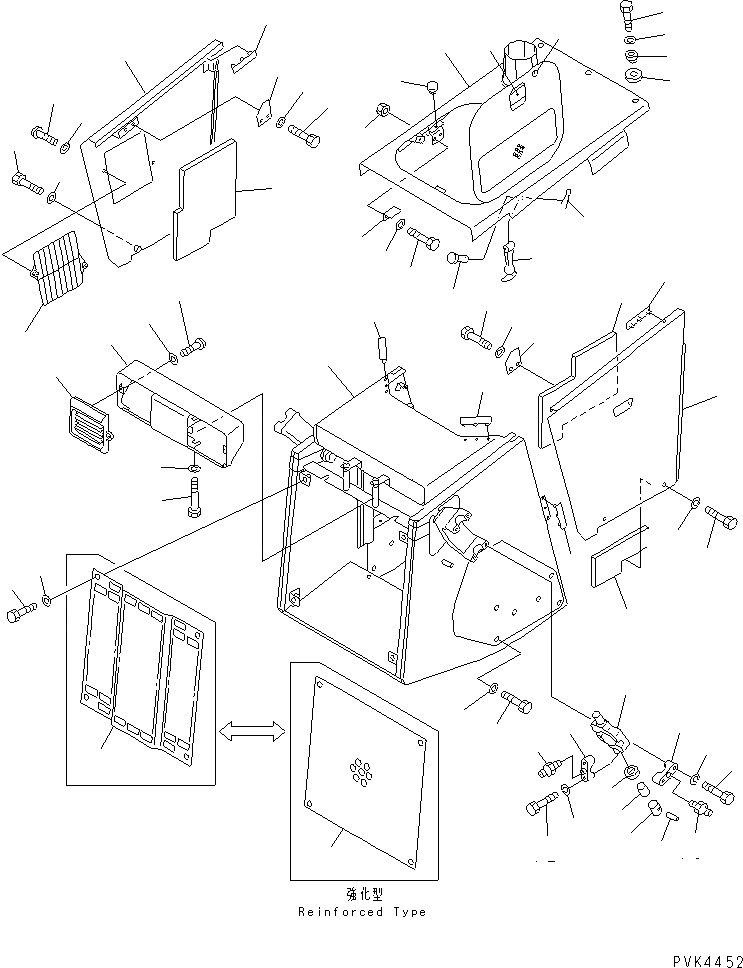 強化型
Reinforced Type

PVK4452