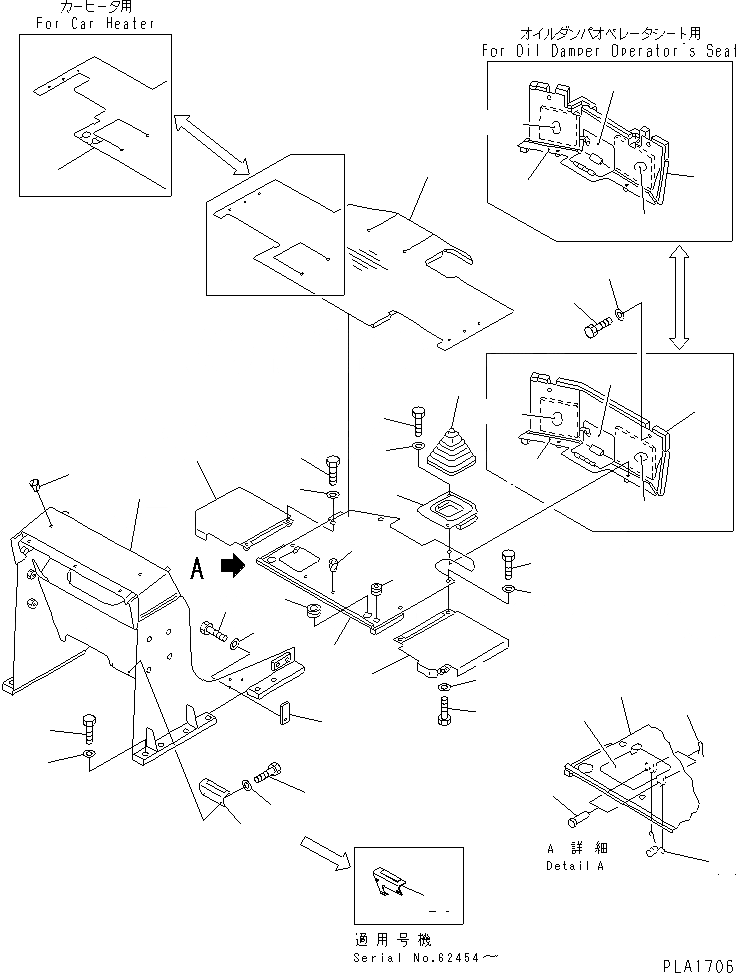 カーヒータ用
For Car Heater

オイルダンパオペレータシート用
For Oil Damper Operator's Seat

A

A 詳細
Detail A

適用号機
Serial No.62454～

PLA1706