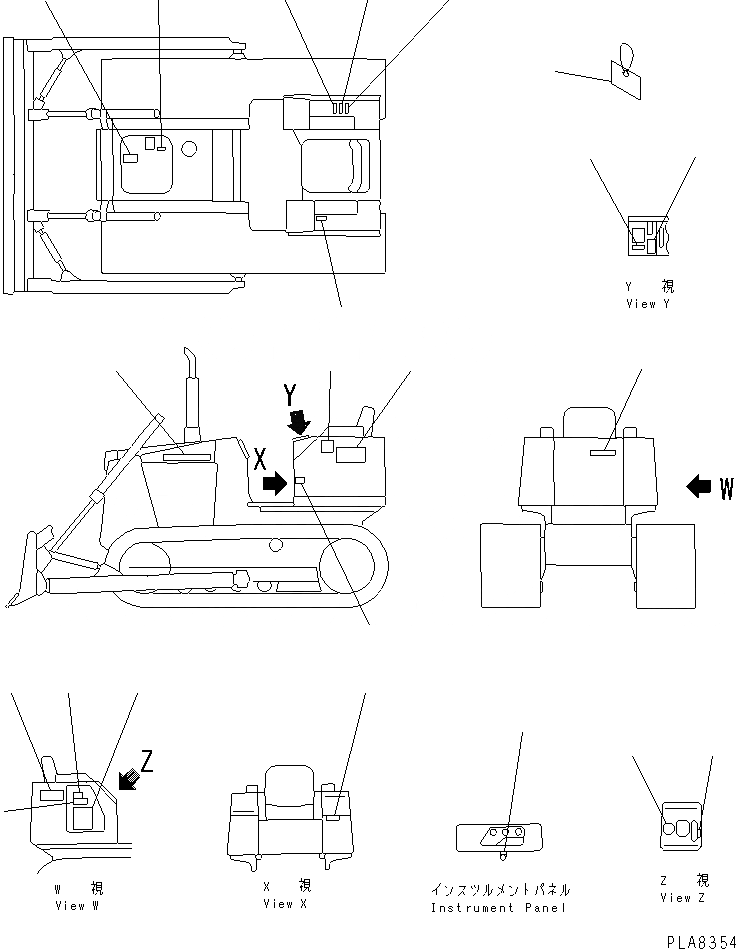 Y 視
View Y

Y

X

W

Z

W 視
View W

X 視
View X

インスツルメントパネル
Instrument Panel

Z 視
View Z

PLA8354