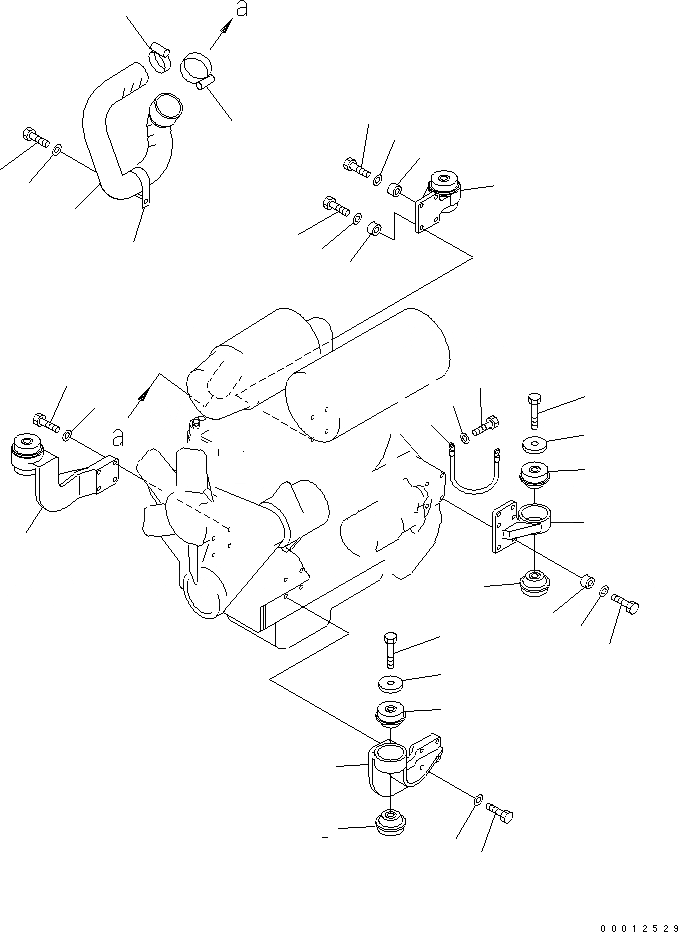 a

a

00012529