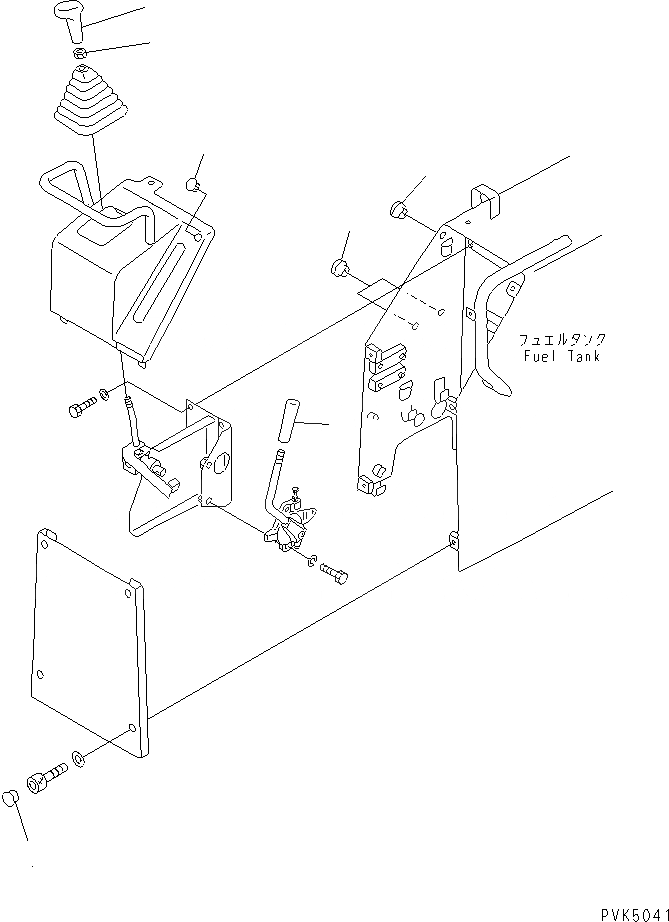 フュエルタンク
Fuel Tank

PVK5041