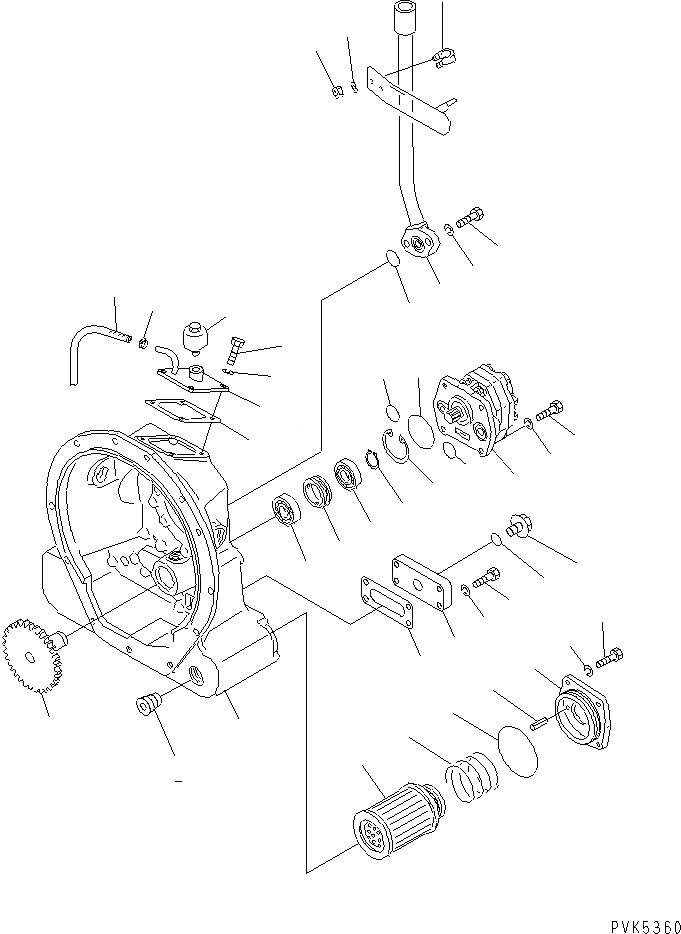 PVK5360