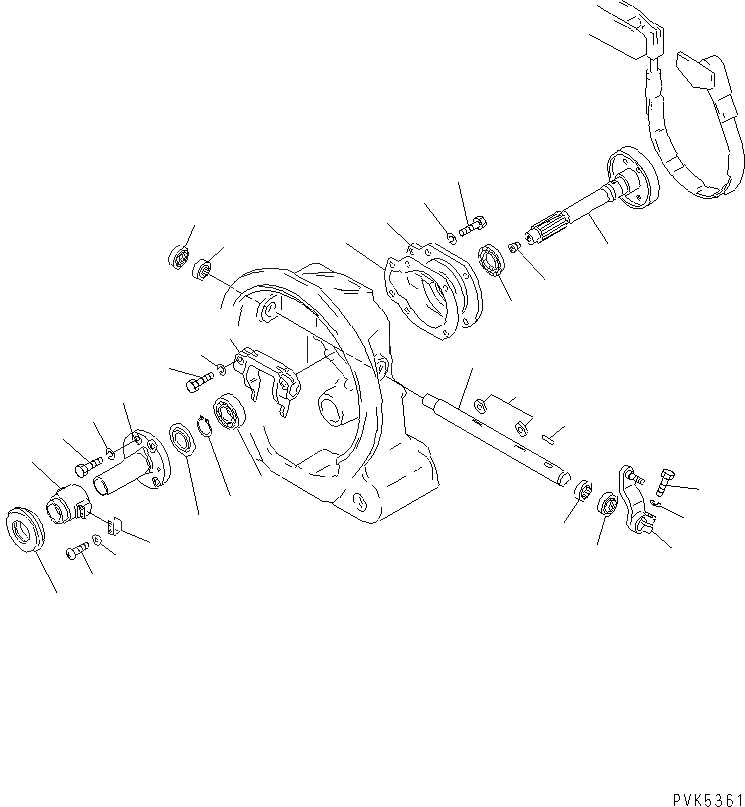 PVK5361