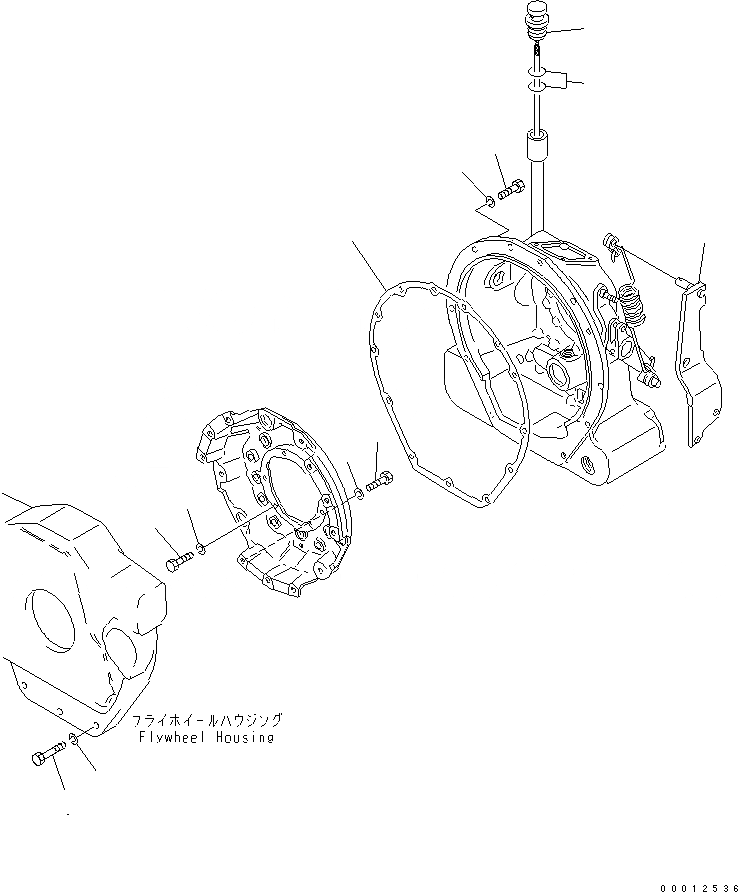 フライホイールハウジング
Flywheel Housing

00012536