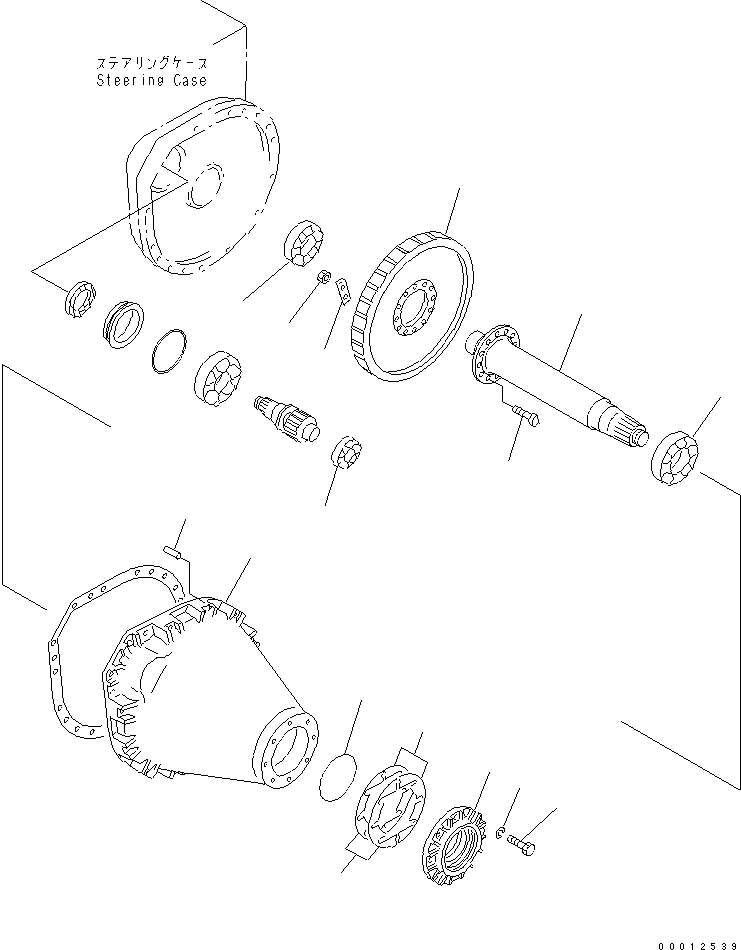 ステアリングケース
Steering Case

00012539