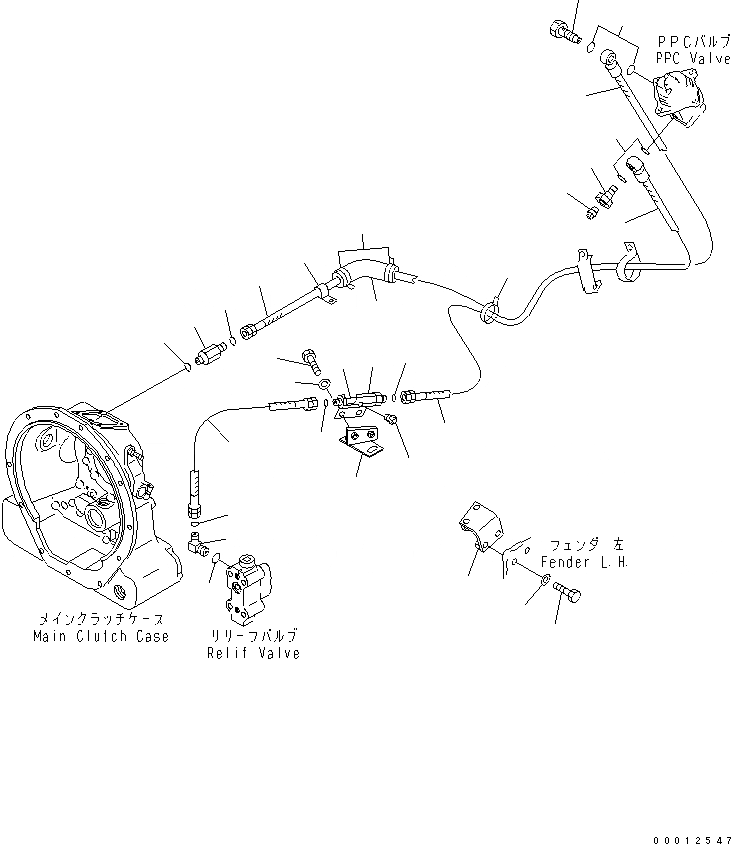 PPCバルブ
PPC Valve

フェンダ 左
Fender L.H.

メインクラッチケース
Main Clutch Case

リリーフバルブ
Relif Valve

00012547