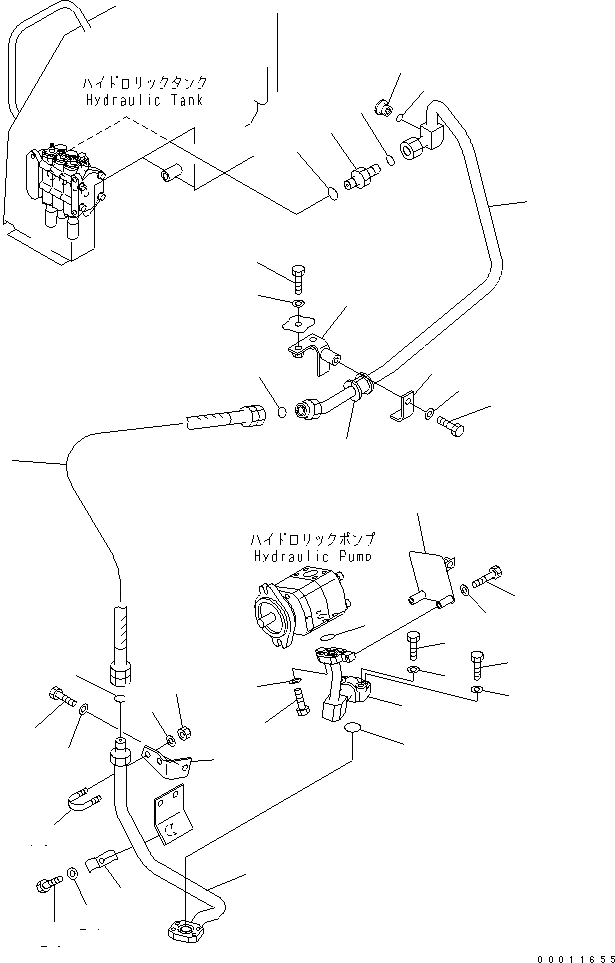 ハイドロリックタンク
Hydraulic Tank

ハイドロリックポンプ
Hydraulic Pump

00011655