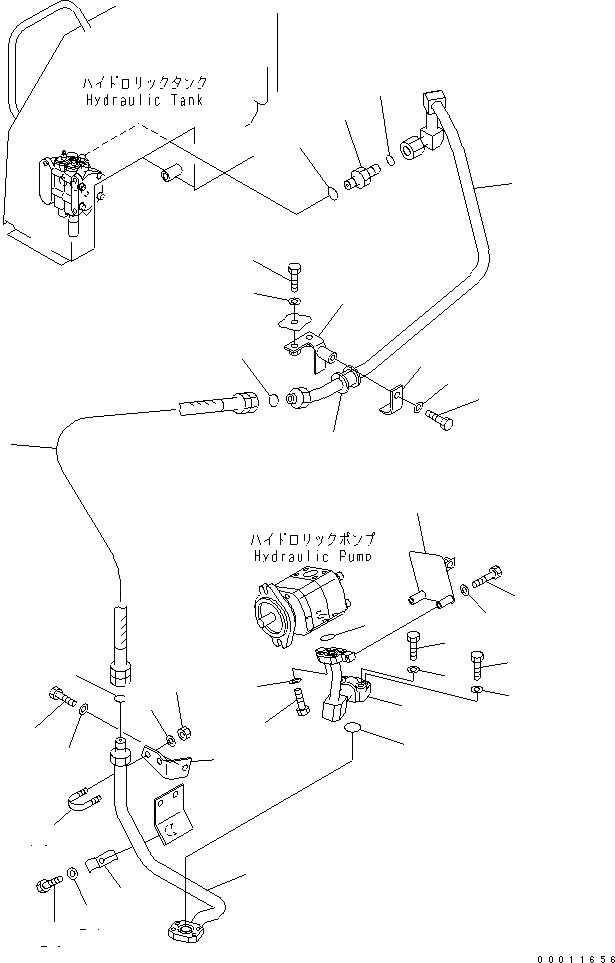 ハイドロリックタンク
Hydraulic Tank

ハイドロリックポンプ
Hydraulic Pump

00011656