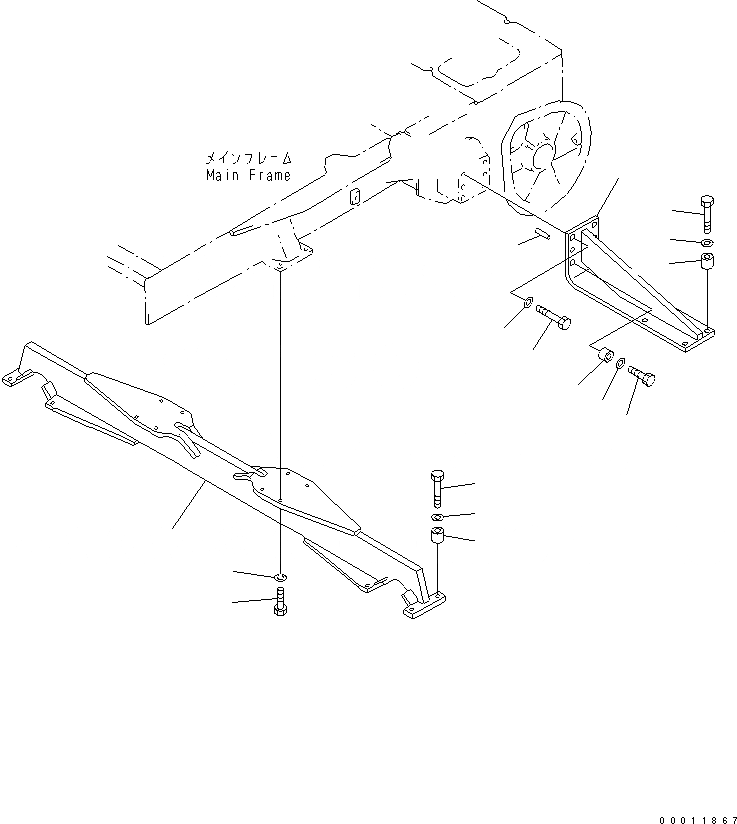 メインフレーム
Main Frame

00011867