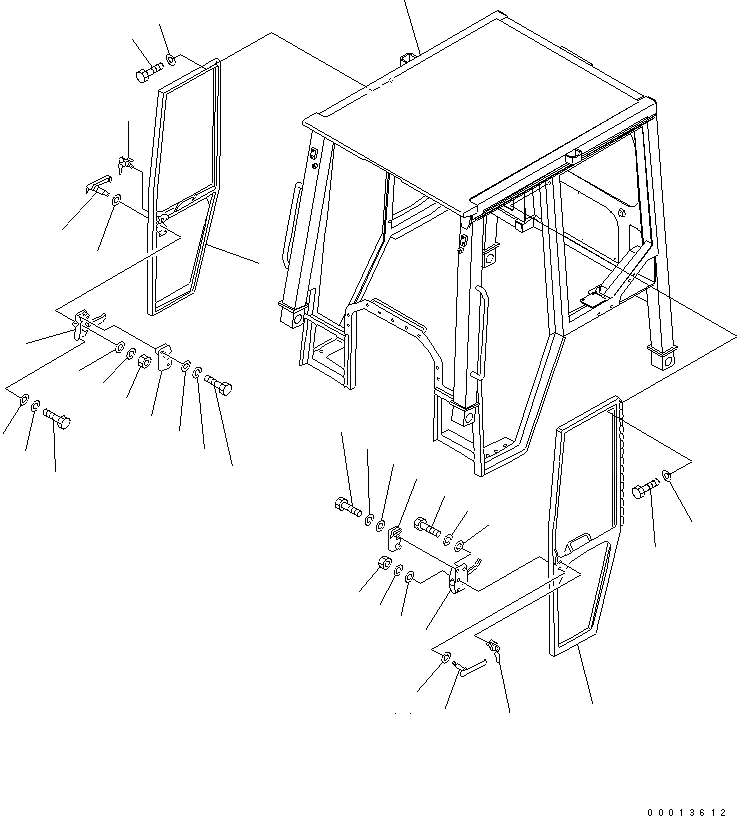 00013612