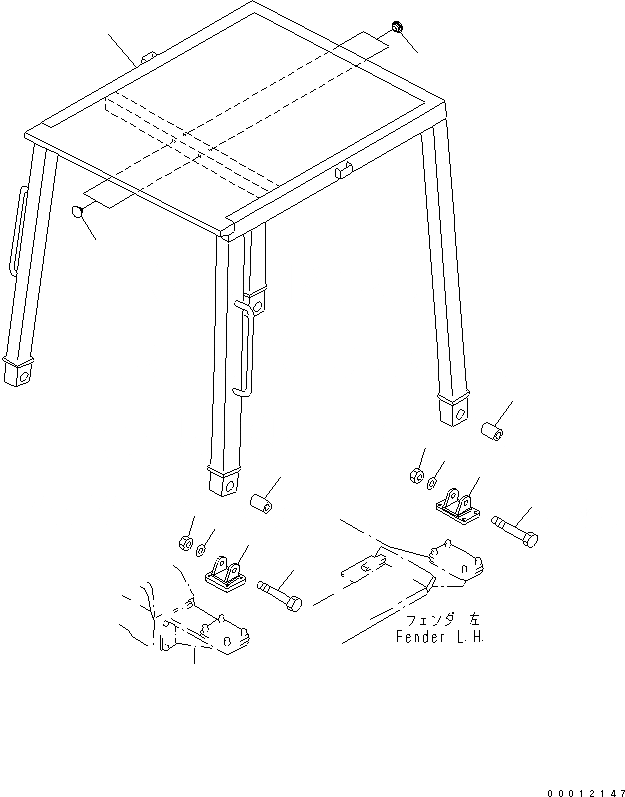 フェンダ 左
Fender L.H.

00012147