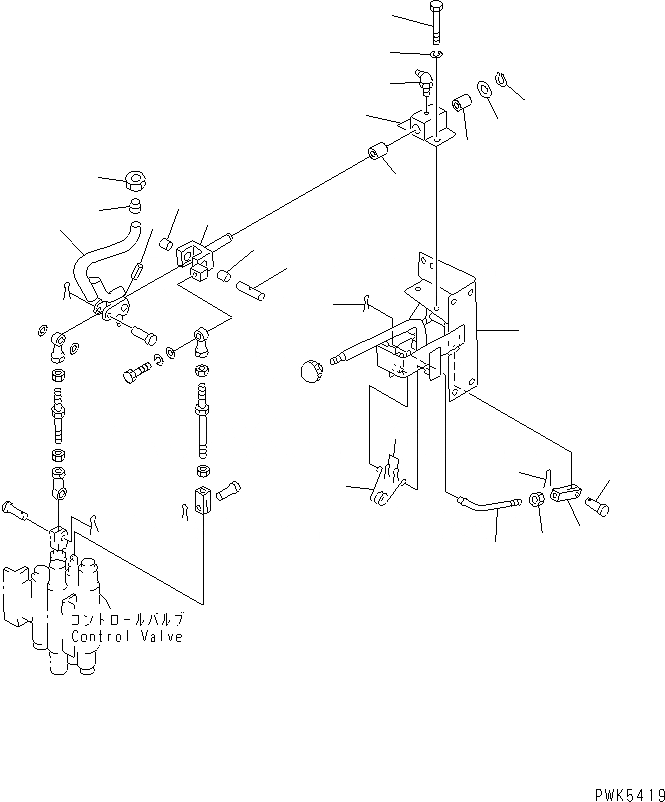 コントロールバルブ
Control Valve

PWK5419