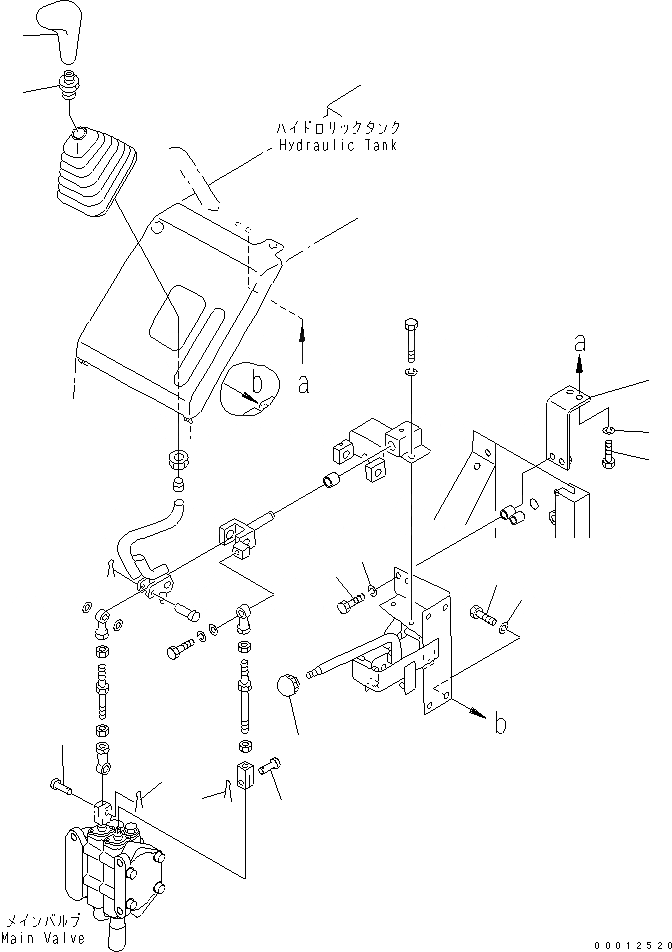 ハイドロリックタンク
Hydraulic Tank

a

b

a

b

メインバルブ
Main Valve

00012520