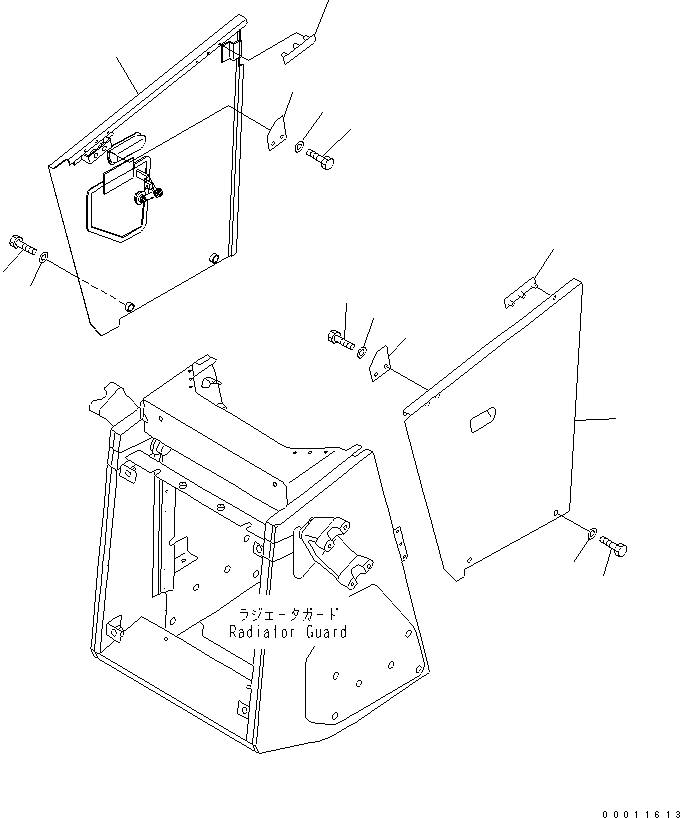 ラジエータガード
Radiator Guard

00011613