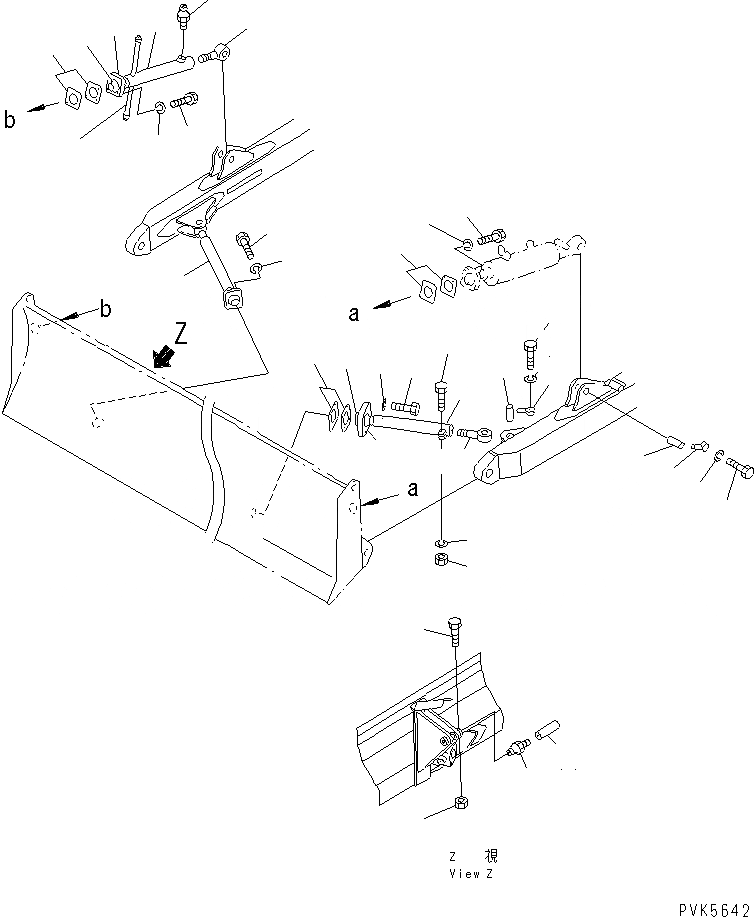 b

b

Z

a

a

Z 視
View Z

PVK5642