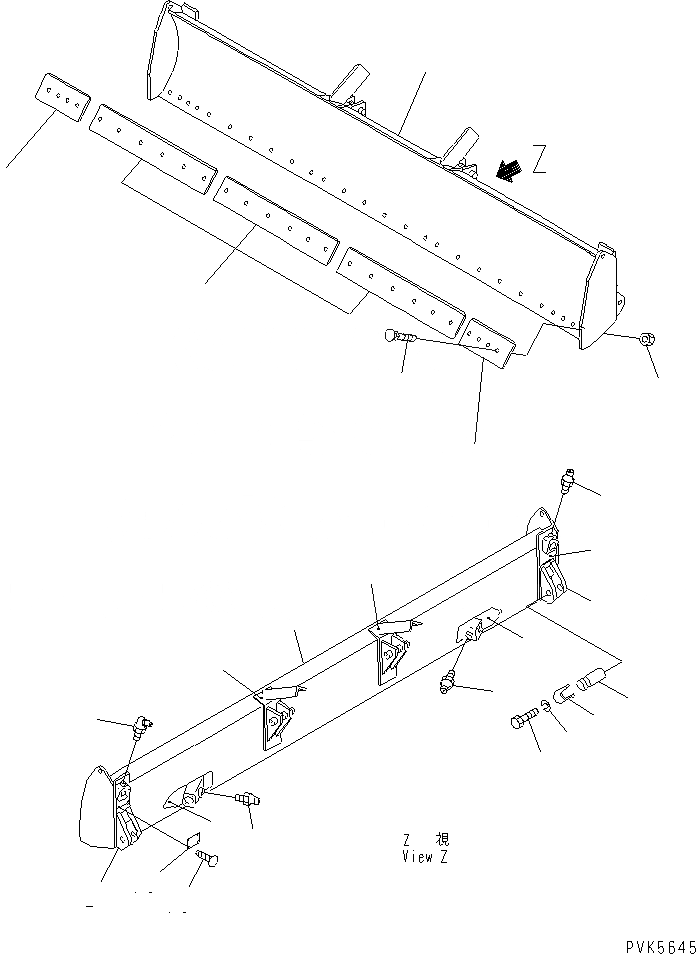 Z

Z 視
View Z

PVK5645