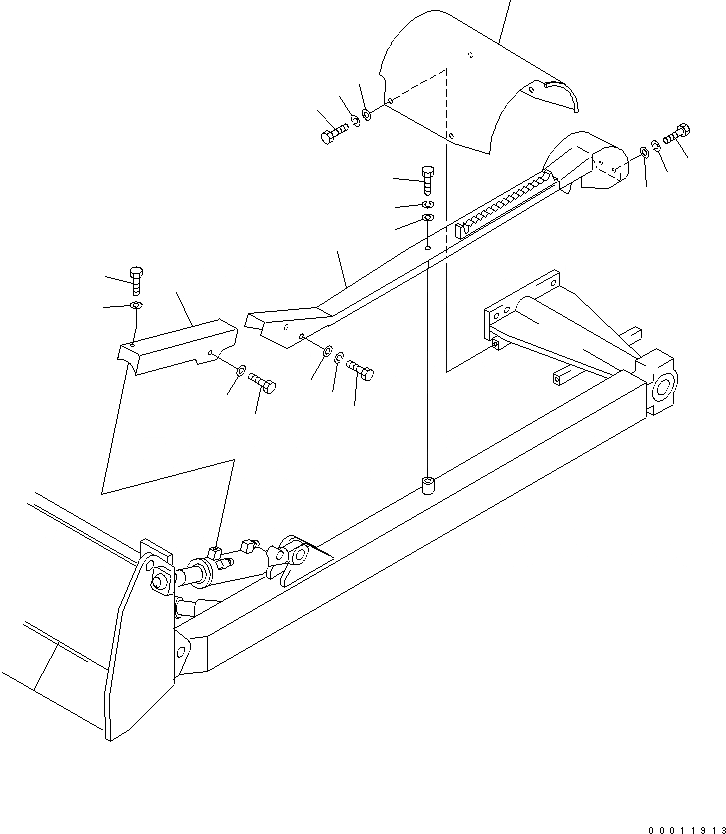 00011913