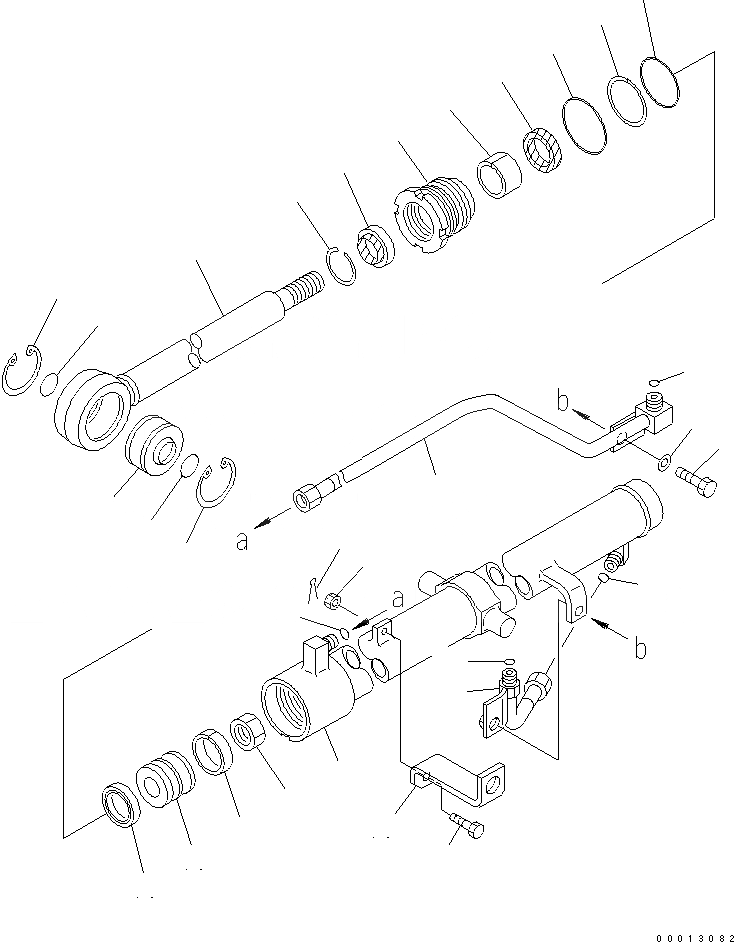 b
a
a
b
00013082