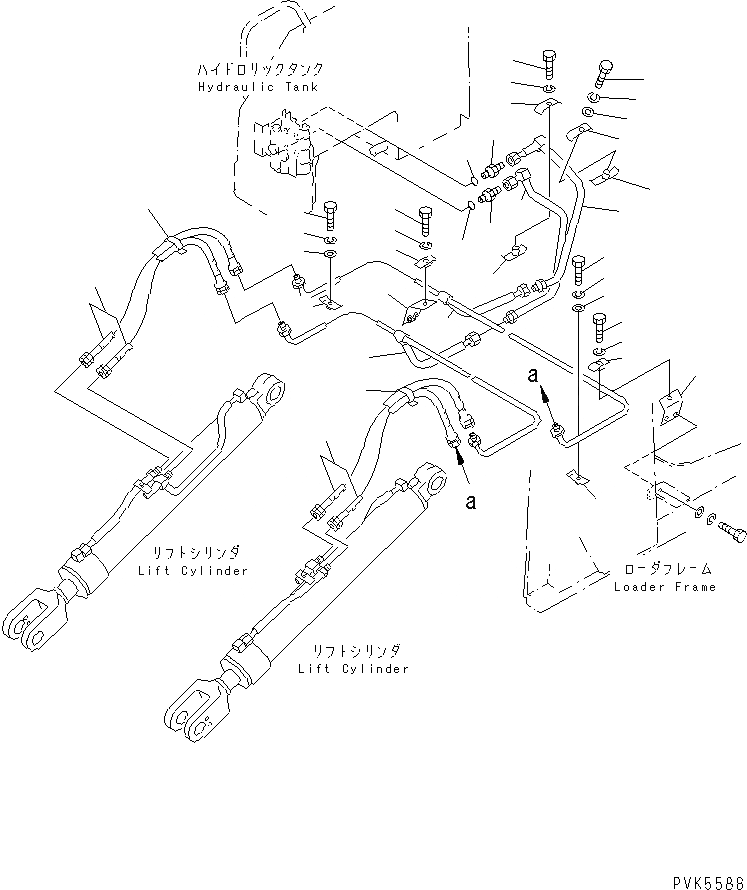 ハイドロリックタンク
Hydraulic Tank

a

a

リフトシリンダ
Lift Cylinder

リフトシリンダ
Lift Cylinder

ローダフレーム
Loader Frame

PVK5588