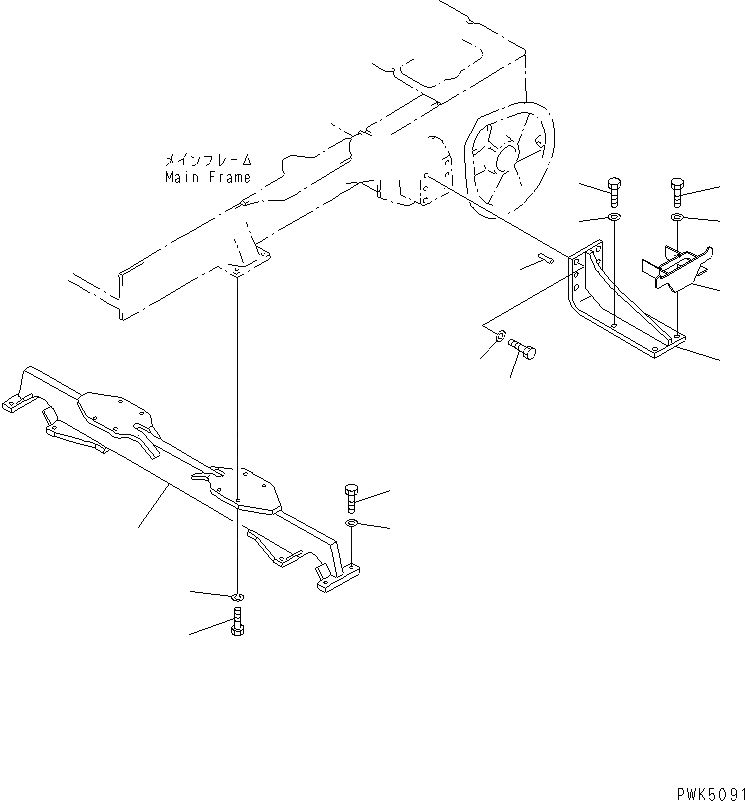 メインフレーム
Main Frame

PWK5091