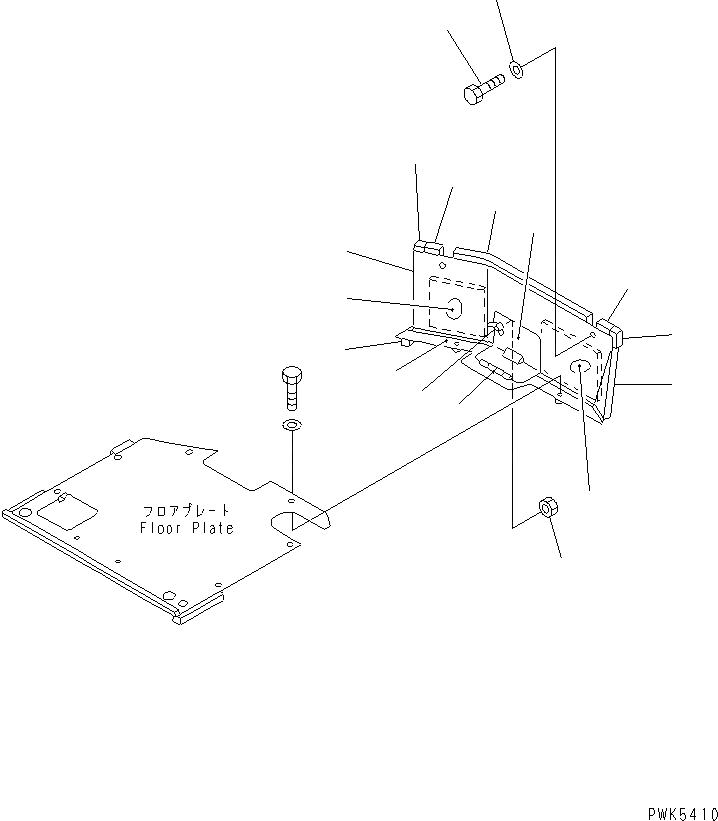 フロアプレート
Floor Plate

PWK5410