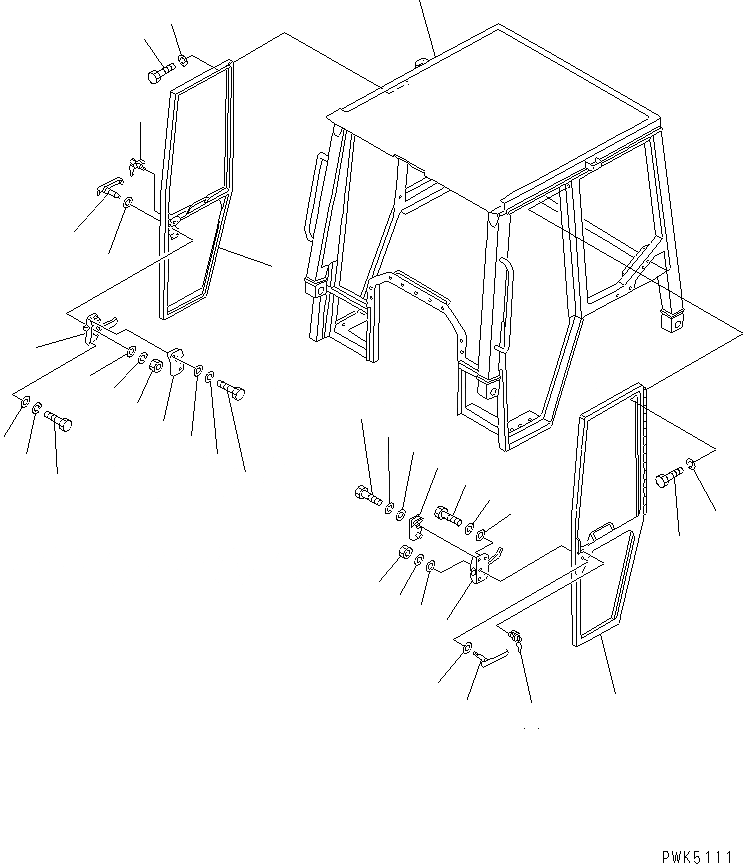 PWK5111