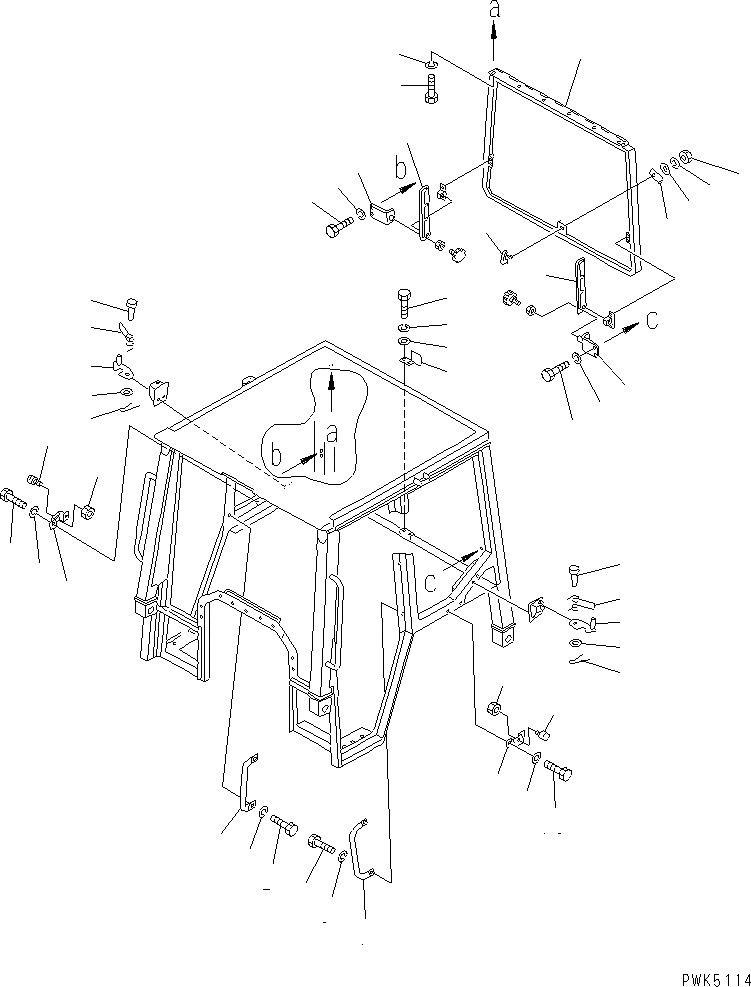 a
b
c
a
b
c
PWK5114