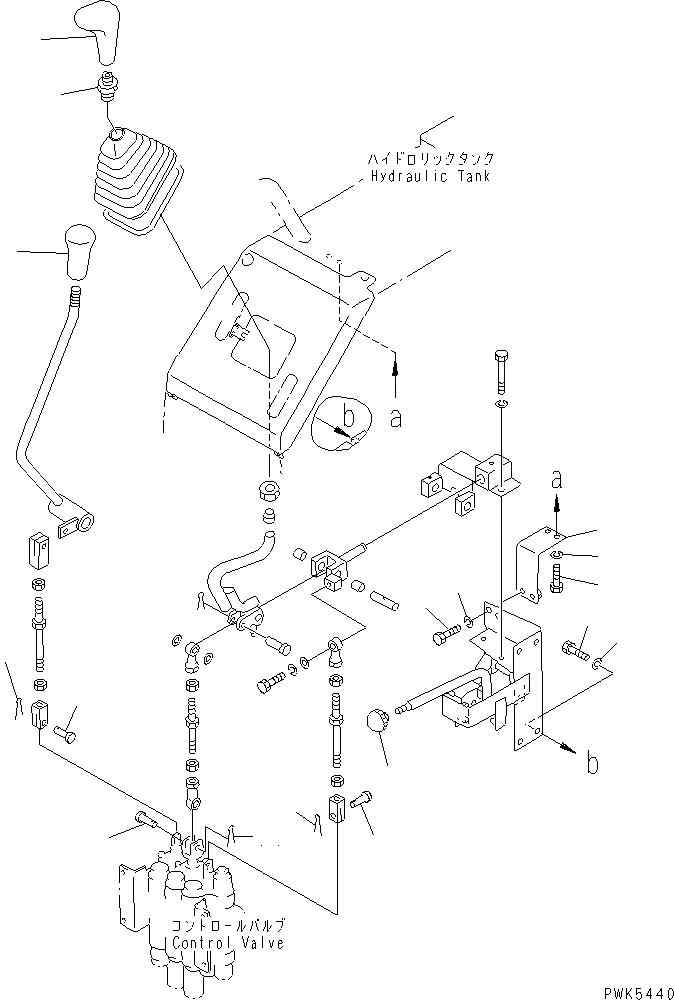 ハイドロリックタンク
Hydraulic Tank

a

b

a

b

コントロールバルブ
Control Valve

PWK5440