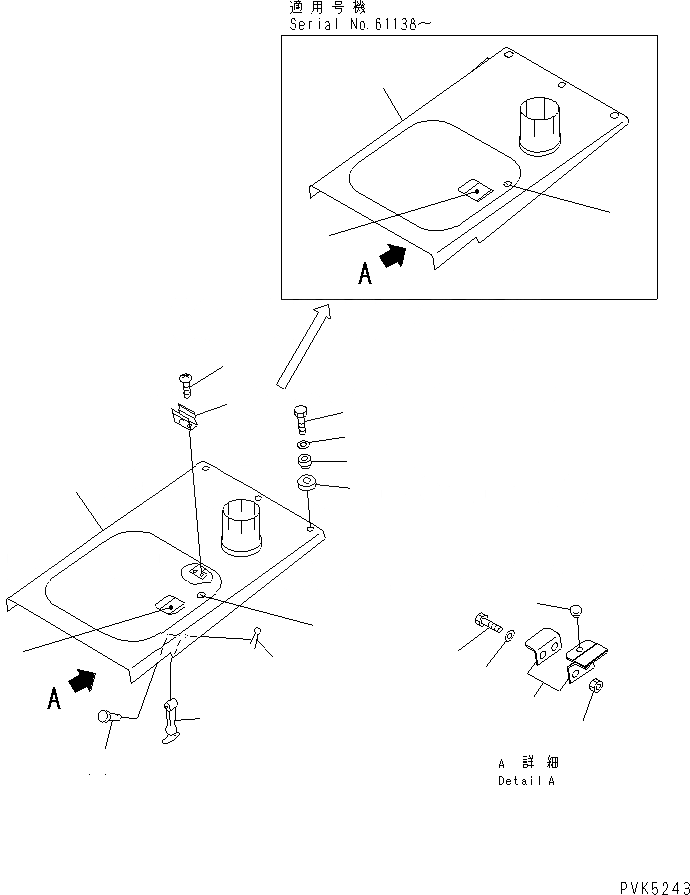 適用号機
Serial No.61138~

A

A

A 詳細
Detail A

PVK5243